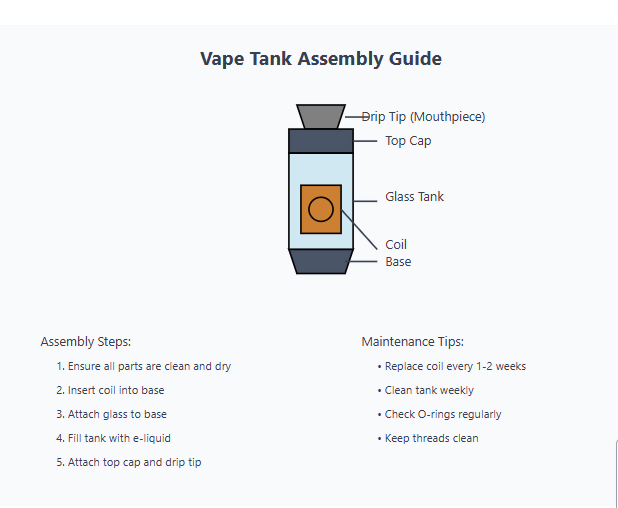 Vape Tank Assembly Guide

Drip Tip (Mouthpiece)
Top Cap
Glass Tank
Coil
Base

Assembly Steps:
1. Ensure all parts are clean and dry
2. Insert coil into base
3. Attach glass to base
4. Fill tank with e-liquid
5. Attach top cap and drip tip

Maintenance Tips:
• Replace coil every 1-2 weeks
• Clean tank weekly
• Check O-rings regularly
• Keep threads clean